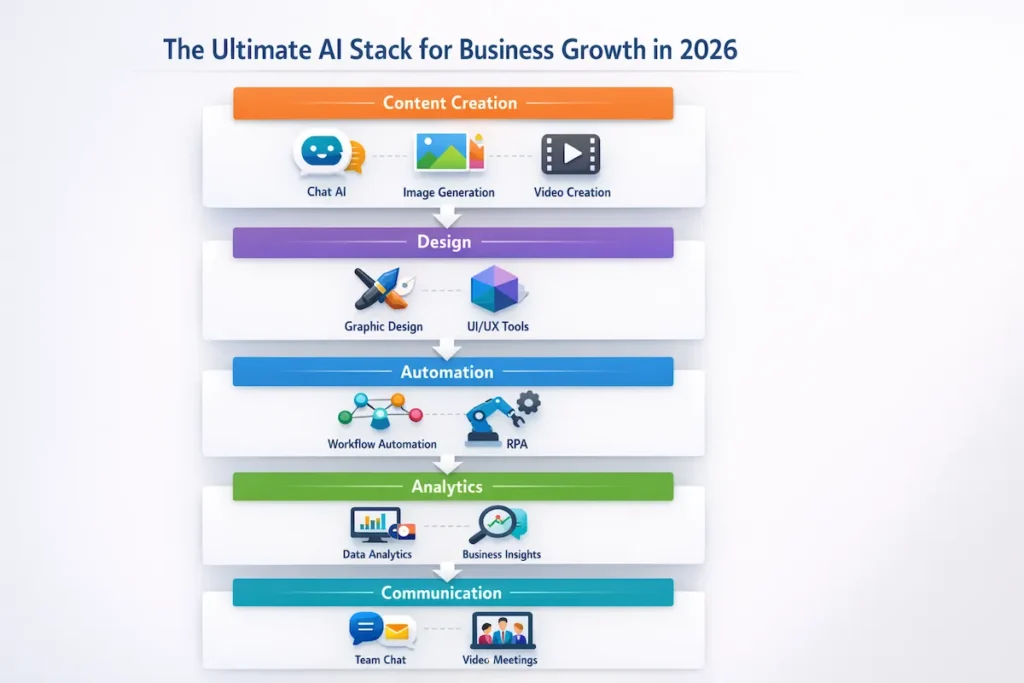 The Ultimate AI Stack for Business Growth in 2026

Content Creation

Chat AI

Image Generation

Video Creation

Design

Graphic Design

UI/UX Tools

Automation

Workflow Automation

RPA

Analytics

Data Analytics

Business Insights

Communication

Team Chat

Video Meetings